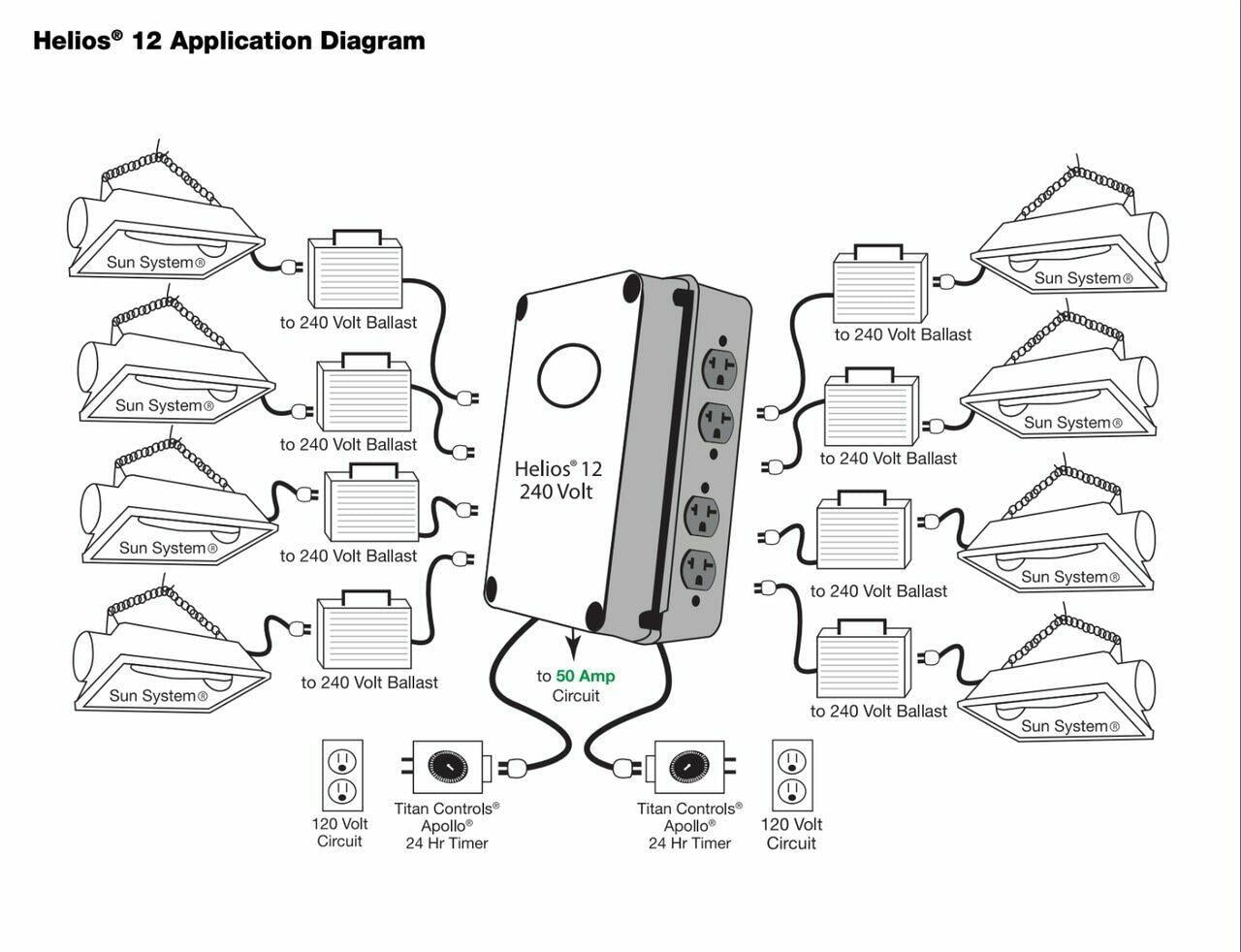 Helios® 12 Application Diagram

Sun System®

to 240 Volt Ballast

Sun System®

to 240 Volt Ballast

Sun System®

to 240 Volt Ballast

Sun System®

to 240 Volt Ballast

Helios® 12
240 Volt

to 50 Amp
Circuit

Sun System®

to 240 Volt Ballast

Sun System®

to 240 Volt Ballast

Sun System®

to 240 Volt Ballast

Sun System®

to 240 Volt Ballast

120 Volt
Circuit

Titan Controls®
Apollo®
24 Hr Timer

Titan Controls®
Apollo®
24 Hr Timer

120 Volt
Circuit